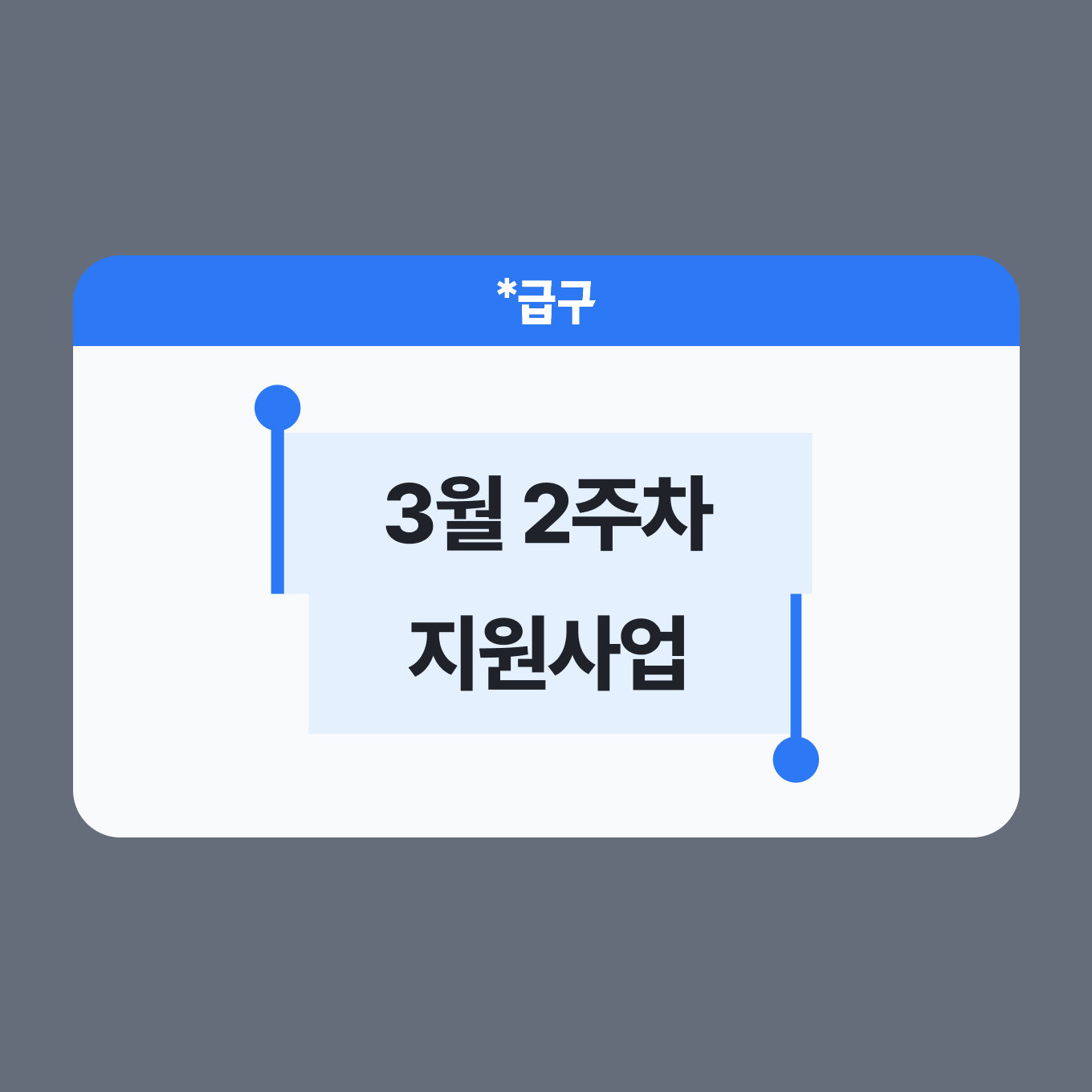 *급구

3월 2주차

지원사업